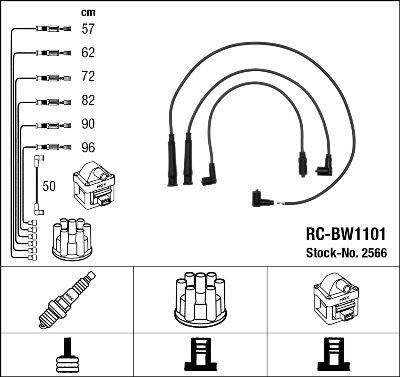 cm
57
62
72
82
90
96
50

RC-BW1101
Stock-No. 2566