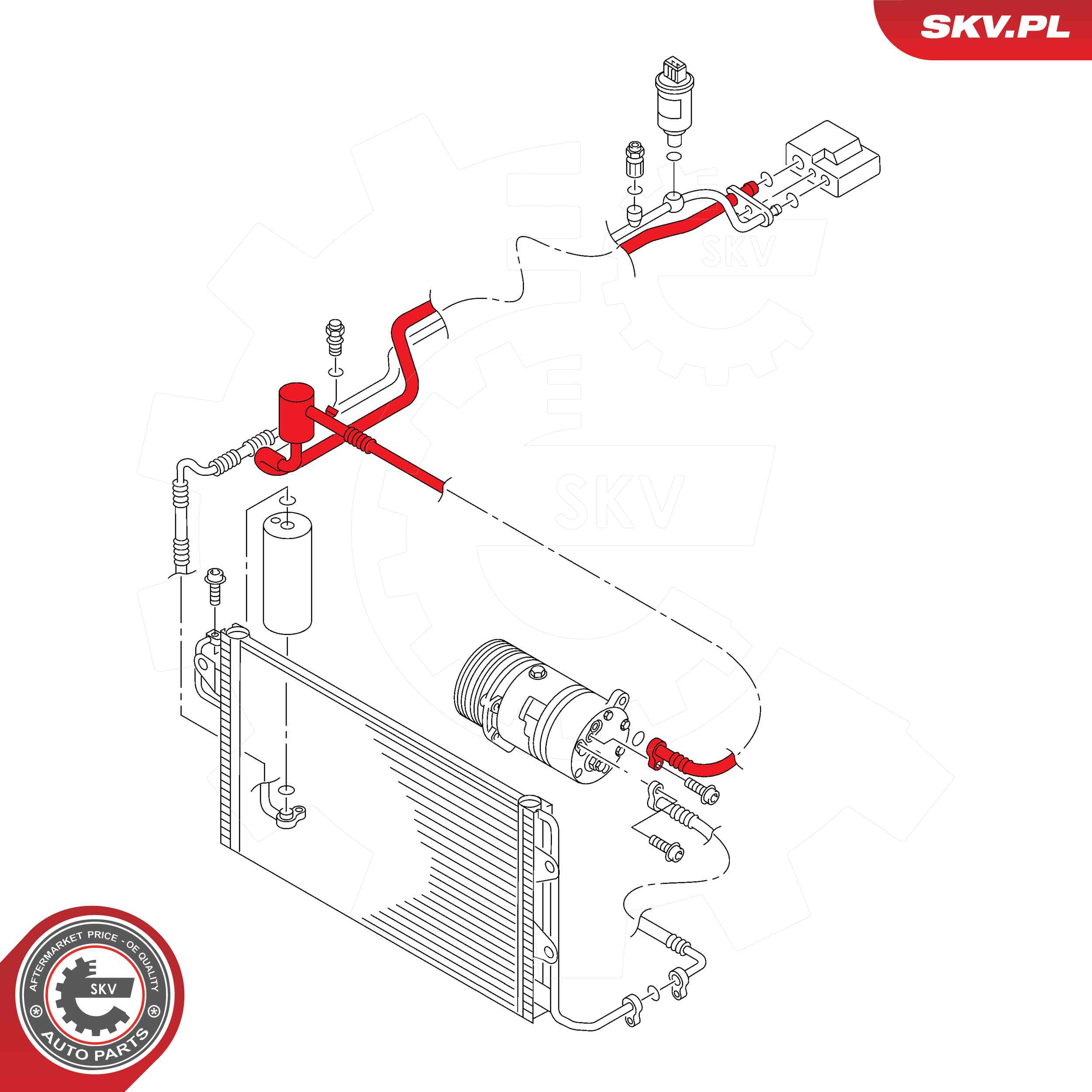 SKV.PL

SKV

SKV

AFTERMARKET PRICE - OE QUALITY
SKV
AUTO PARTS