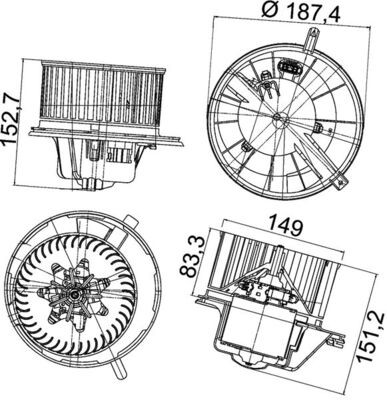 Ø 187,4

152,7

149

83,3

151,2